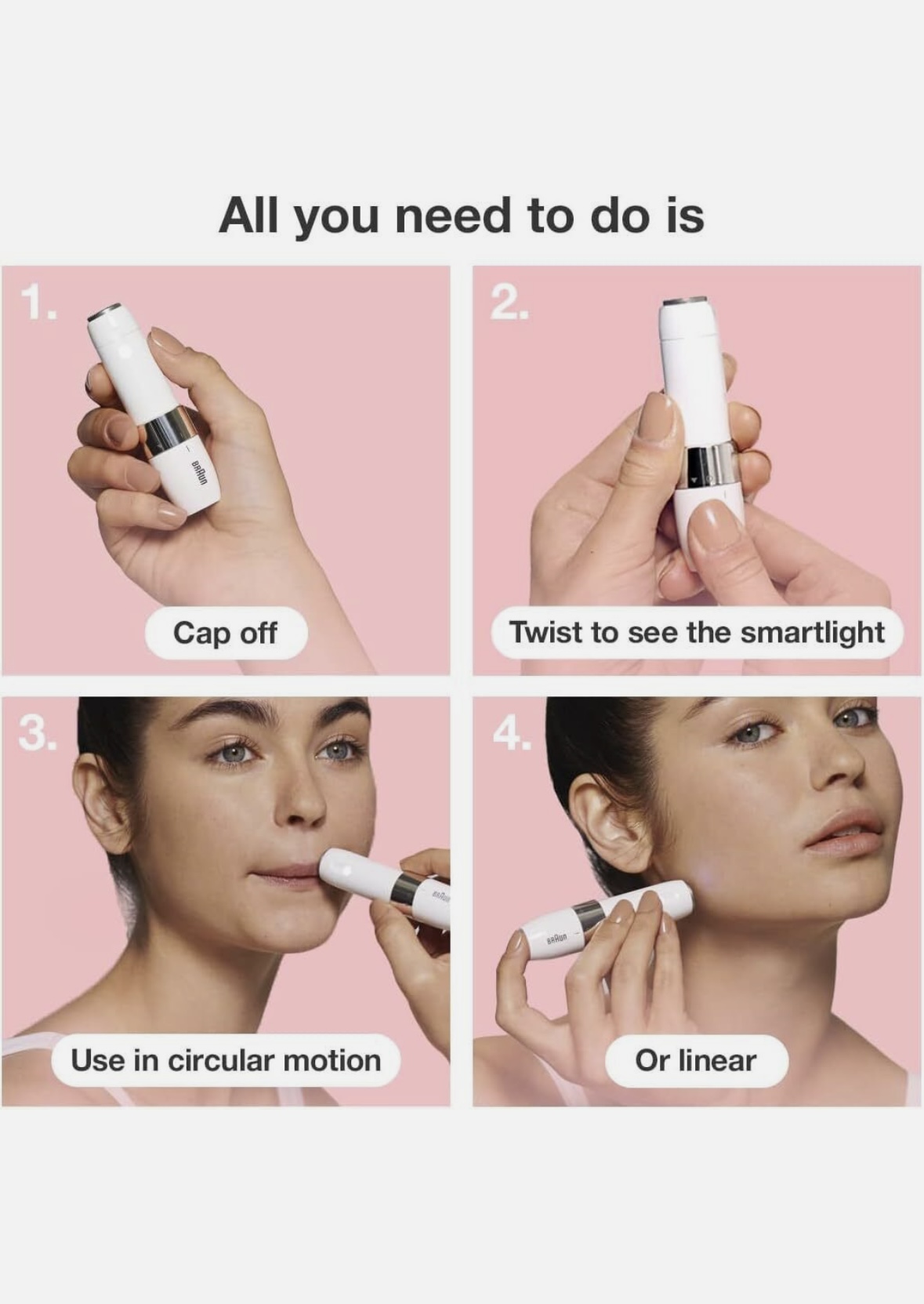 All you need to do is

1.

BRAUN

Cap off

2.

Twist to see the smartlight

3.

BRAUN

Use in circular motion

4.

BRAUN

Or linear